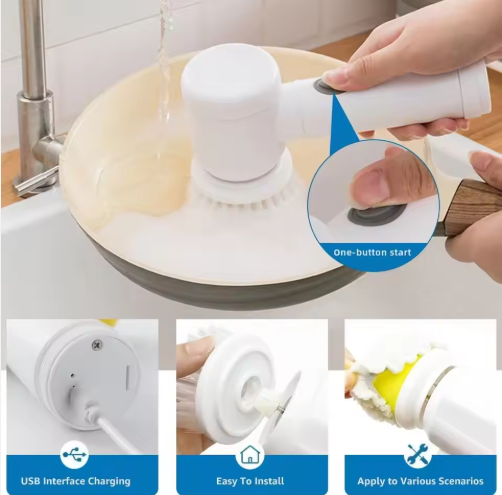 One-button start

USB Interface Charging

Easy To Install

Apply to Various Scenarios